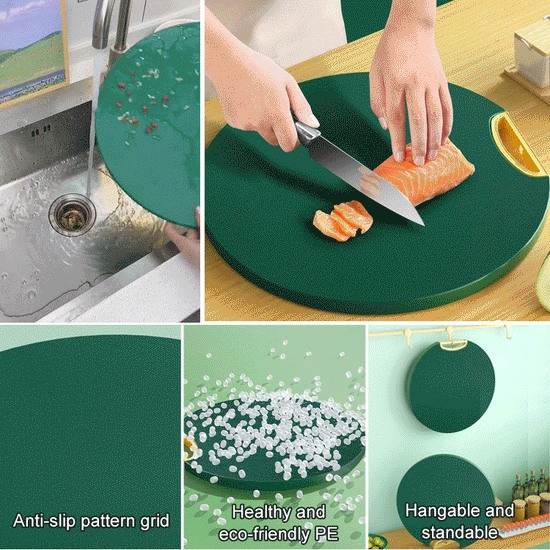 Anti-slip pattern grid

Healthy and eco-friendly PE

Hangable and standable