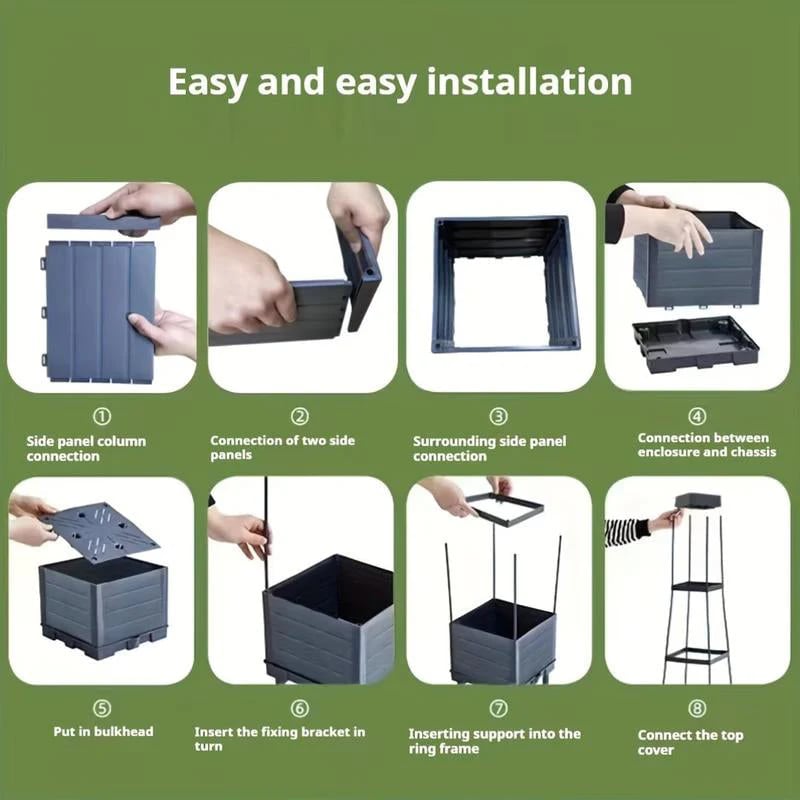 Easy and easy installation

①
Side panel column connection

②
Connection of two side panels

③
Surrounding side panel connection

④
Connection between enclosure and chassis

⑤
Put in bulkhead

⑥
Insert the fixing bracket in turn

⑦
Inserting support into the ring frame

⑧
Connect the top cover