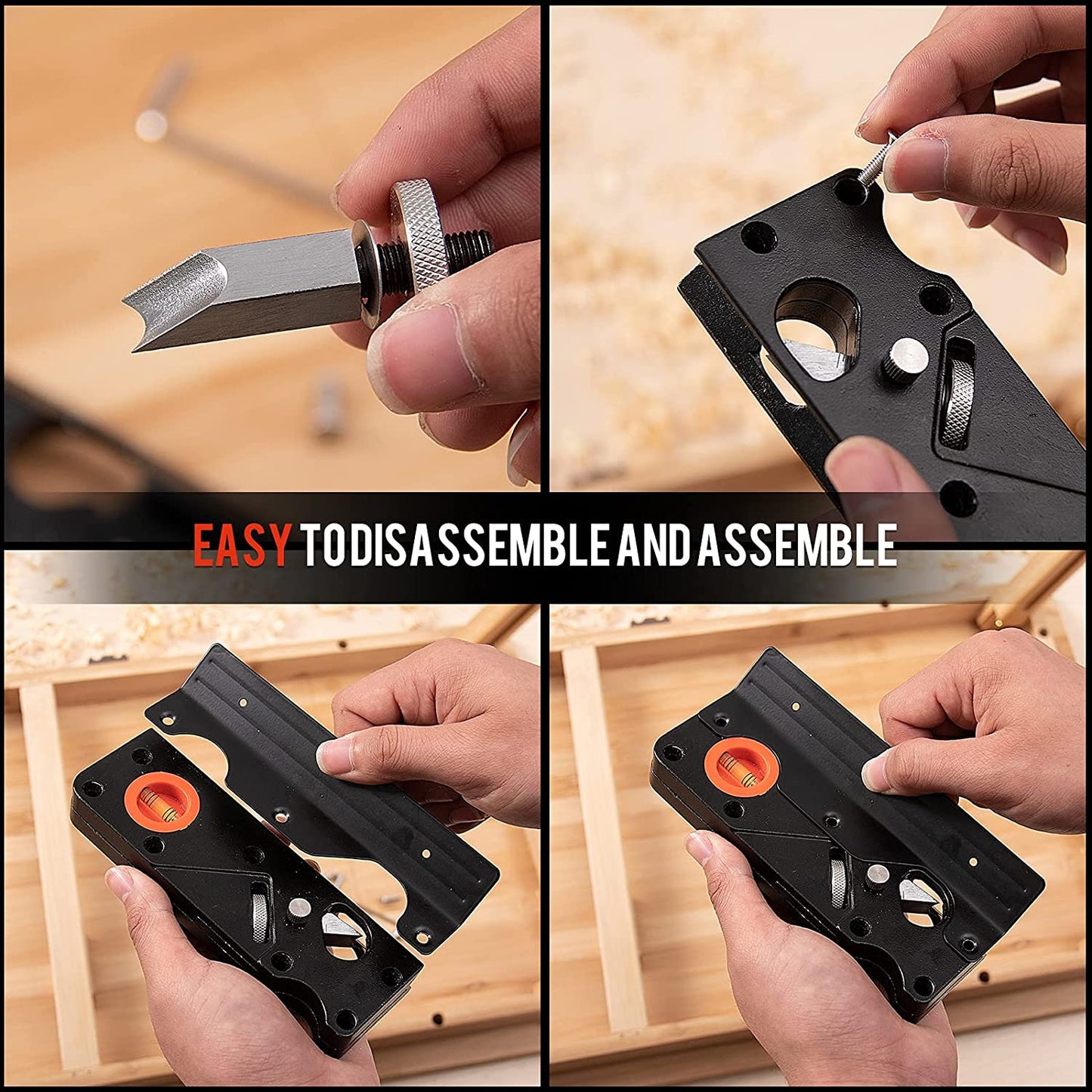 EASY TO DISASSEMBLE AND ASSEMBLE